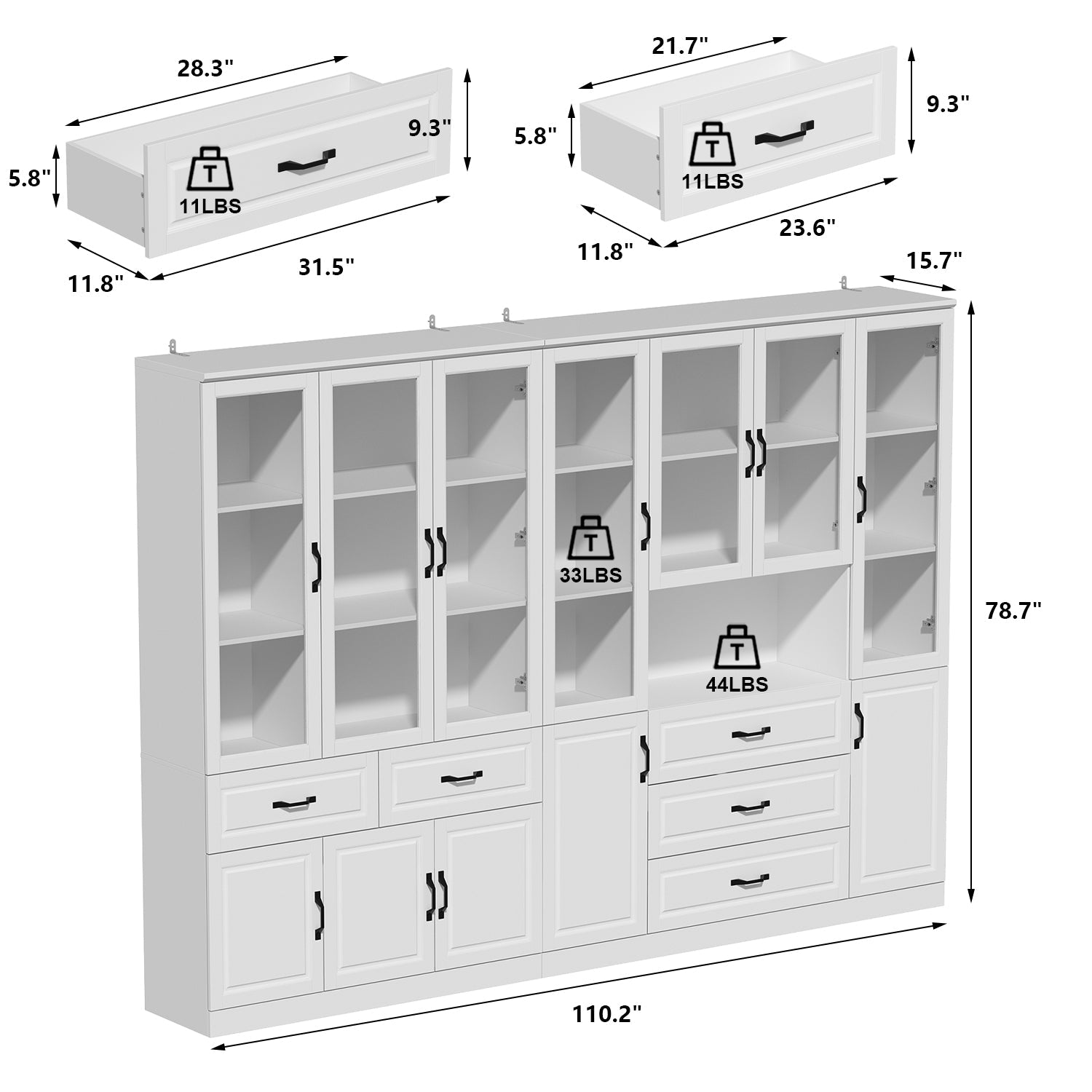 28.3"

9.3"

5.8"

T
11LBS

11.8"

31.5"

21.7"

9.3"

5.8"

T
11LBS

11.8"

23.6"

15.7"

T
33LBS

T
44LBS

78.7"

110.2"