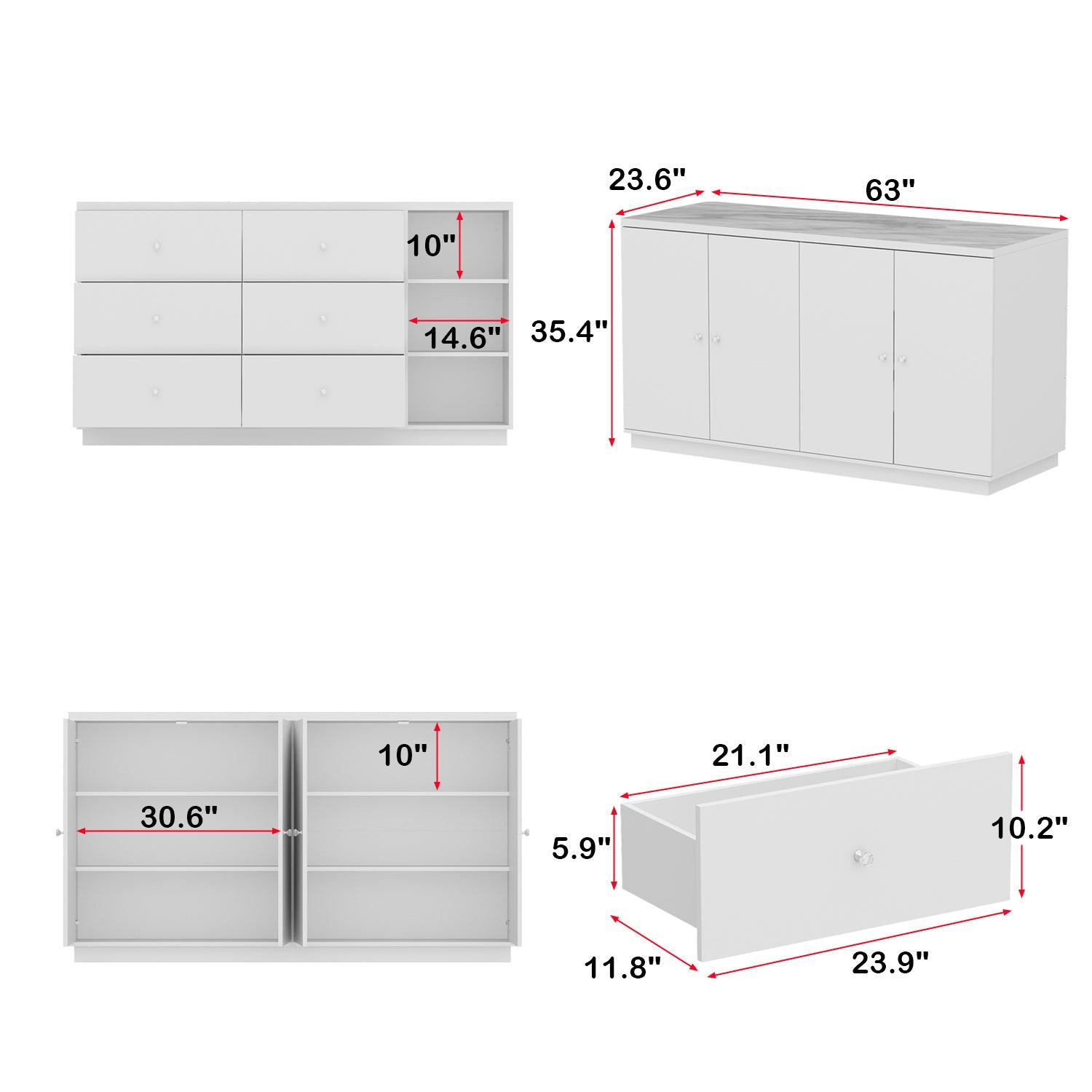 10"

14.6"

23.6"

63"

35.4"

10"

30.6"

21.1"

5.9"

10.2"

11.8"

23.9"